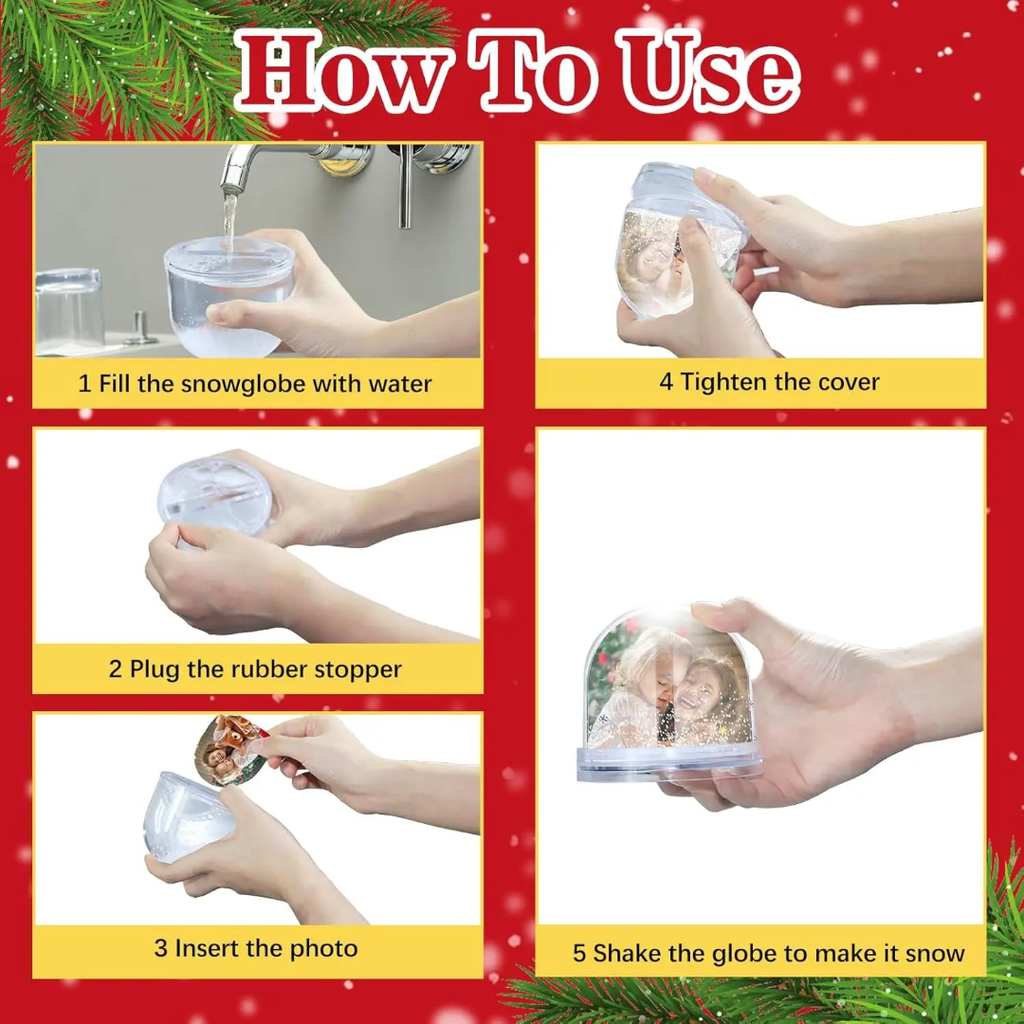 How To Use

1 Fill the snowglobe with water

2 Plug the rubber stopper

3 Insert the photo

4 Tighten the cover

5 Shake the globe to make it snow